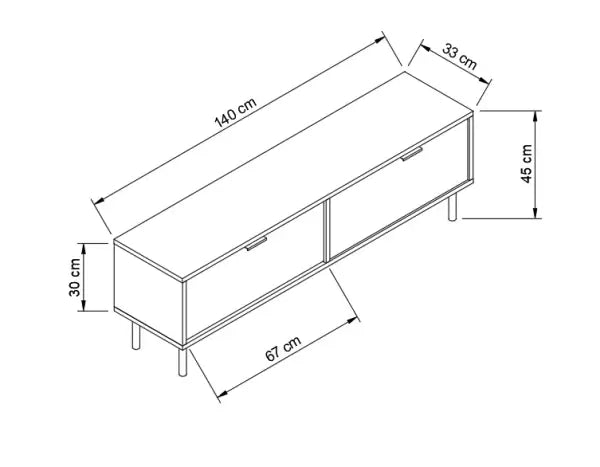 140 cm
33 cm
45 cm
30 cm
67 cm